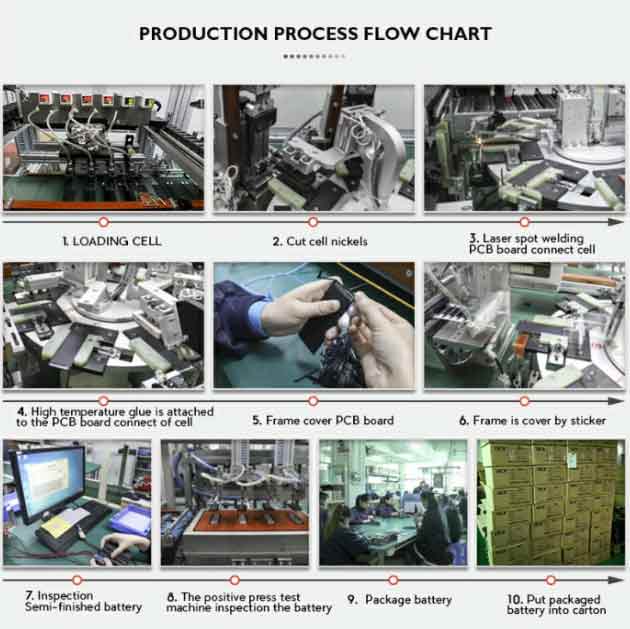 PRODUCTION PROCESS FLOW CHART

1. LOADING CELL

2. Cut cell nickels

3. Laser spot welding PCB board connect cell

4. High temperature glue is attached to the PCB board connect of cell

5. Frame cover PCB board

6. Frame is cover by sticker

7. Inspection Semi-finished battery

8. The positive press test machine inspection the battery

9. Package battery

10. Put packaged battery into carton